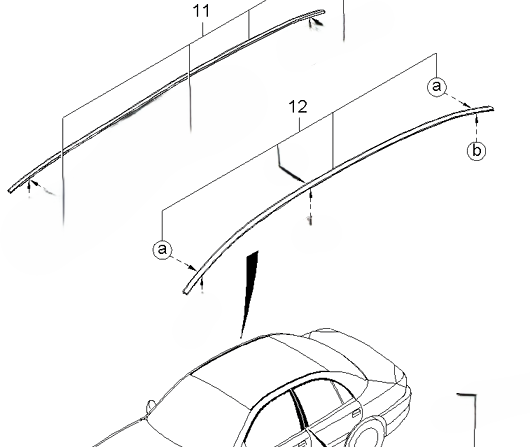 11

12

a

b

a