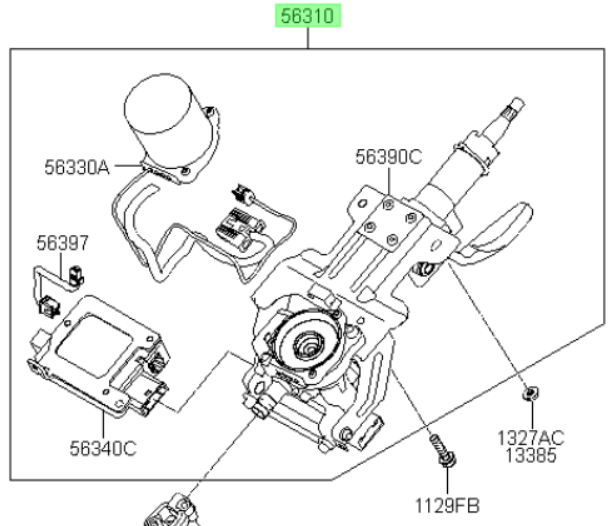 56310

56330A

56390C

56397

56340C

1327AC
13385

1129FB