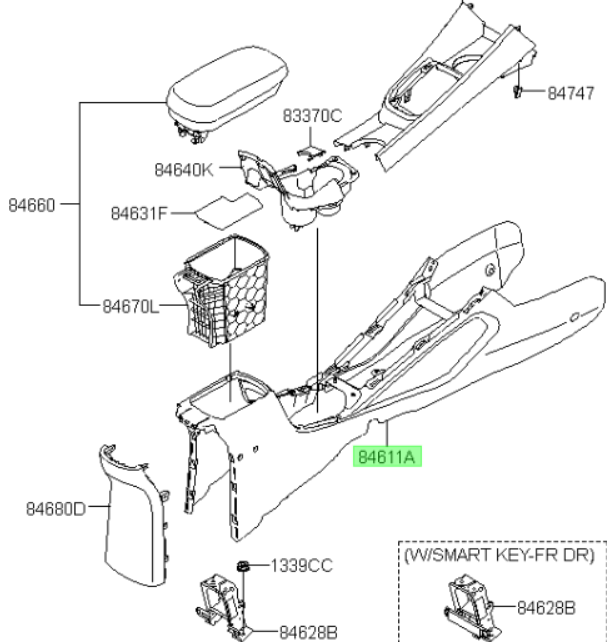 84747
83370C
84640K
84660
84631F
84670L
84611A
84680D
1339CC
(W/SMART KEY-FR DR)
84628B
84628B