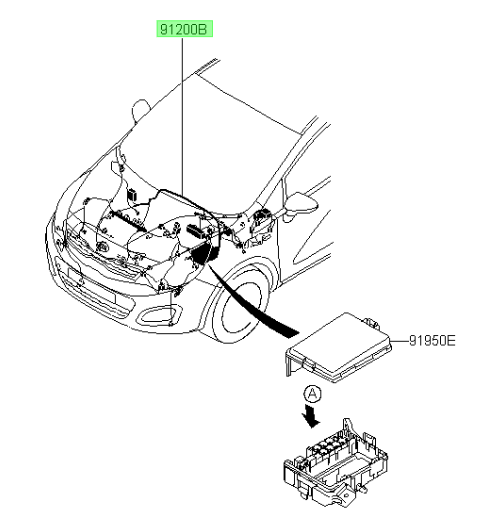 91200B

91950E

A