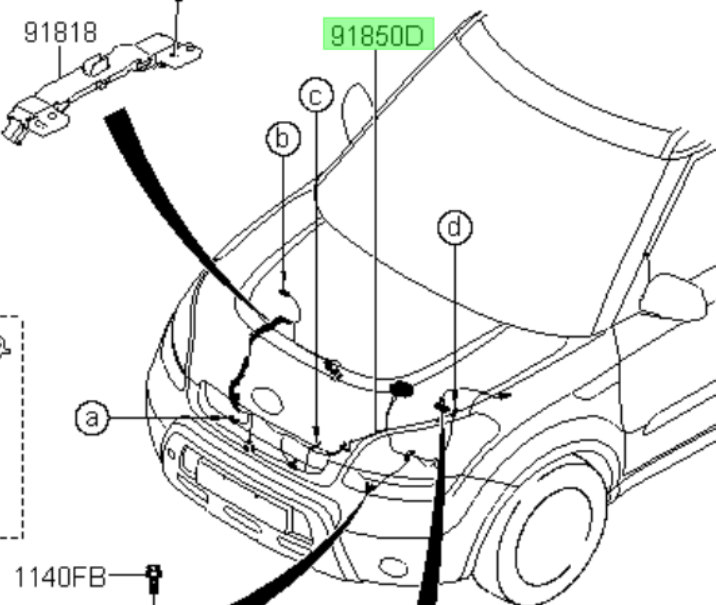 91818
91850D
c
b
d
a
1140FB