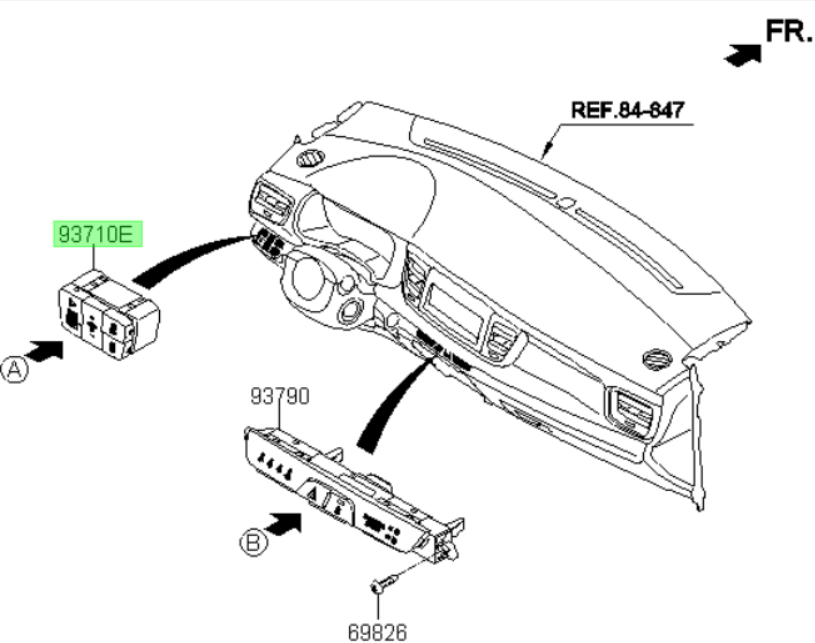 FR.

REF.84-847

93710E

A

93790

B

69826